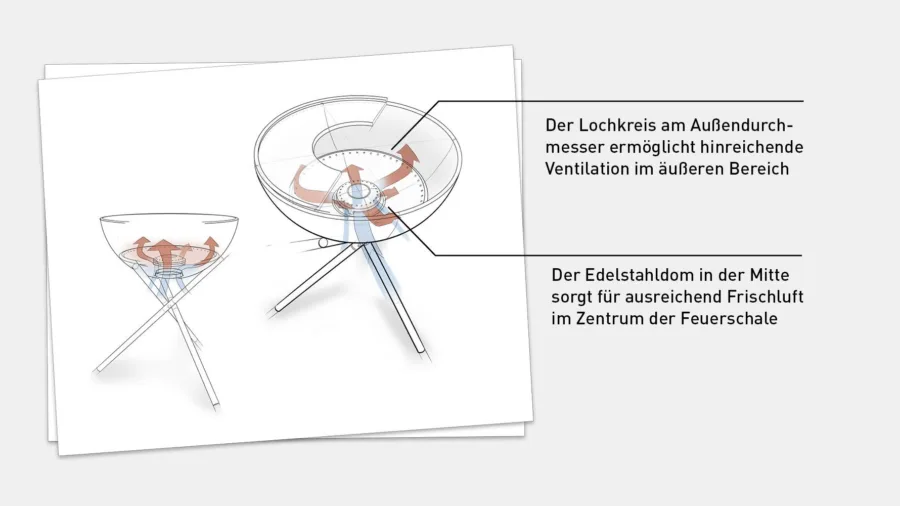 Der Lochkreis am Außendurchmesser ermöglicht hinreichende Ventilation im äußeren Bereich

Der Edelstahldom in der Mitte sorgt für ausreichend Frischluft im Zentrum der Feuerschale